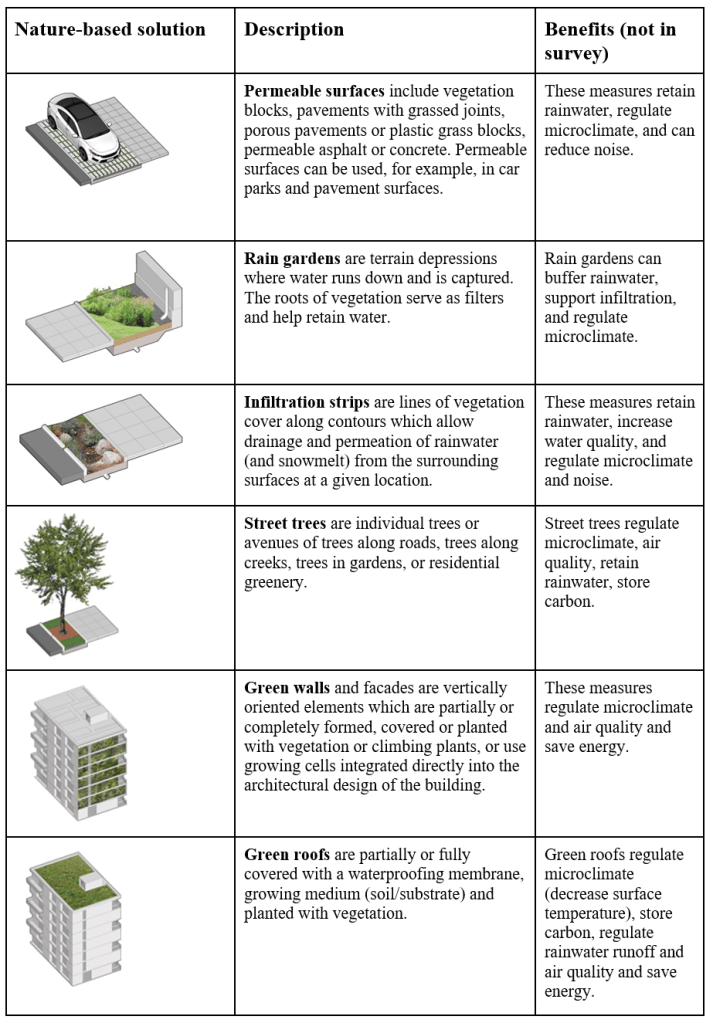 | Nature-based solution | Description | Benefits (not in survey) |
|---|---|---|
| | **Permeable surfaces** include vegetation blocks, pavements with grassed joints, porous pavements or plastic grass blocks, permeable asphalt or concrete. Permeable surfaces can be used, for example, in car parks and pavement surfaces. | These measures retain rainwater, regulate microclimate, and can reduce noise. |
| | **Rain gardens** are terrain depressions where water runs down and is captured. The roots of vegetation serve as filters and help retain water. | Rain gardens can buffer rainwater, support infiltration, and regulate microclimate. |
| | **Infiltration strips** are lines of vegetation cover along contours which allow drainage and permeation of rainwater (and snowmelt) from the surrounding surfaces at a given location. | These measures retain rainwater, increase water quality, and regulate microclimate and noise. |
| | **Street trees** are individual trees or avenues of trees along roads, trees along creeks, trees in gardens, or residential greenery. | Street trees regulate microclimate, air quality, retain rainwater, store carbon. |
| | **Green walls** and facades are vertically oriented elements which are partially or completely formed, covered or planted with vegetation or climbing plants, or use growing cells integrated directly into the architectural design of the building. | These measures regulate microclimate and air quality and save energy. |
| | **Green roofs** are partially or fully covered with a waterproofing membrane, growing medium (soil/substrate) and planted with vegetation. | Green roofs regulate microclimate (decrease surface temperature), store carbon, regulate rainwater runoff and air quality and save energy. |